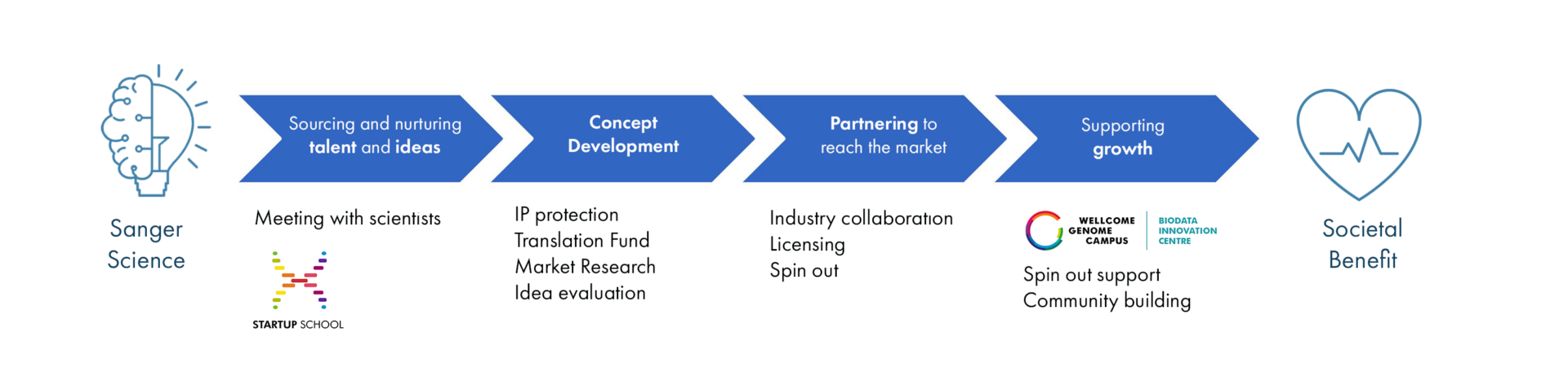 Sanger Science

Sourcing and nurturing talent and ideas

Meeting with scientists

STARTUP SCHOOL

Concept Development

IP protection
Translation Fund
Market Research
Idea evaluation

Partnering to reach the market

Industry collaboration
Licensing
Spin out

Supporting growth

WELLCOME GENOME CAMPUS

BIODATA INNOVATION CENTRE

Spin out support
Community building

Societal Benefit